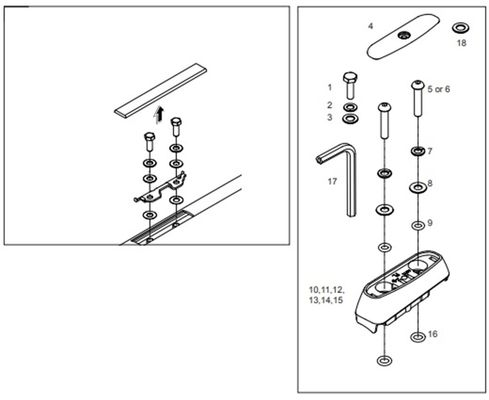 4

18

1

2

3

5 or 6

7

17

8

9

10,11,12,
13,14,15

16